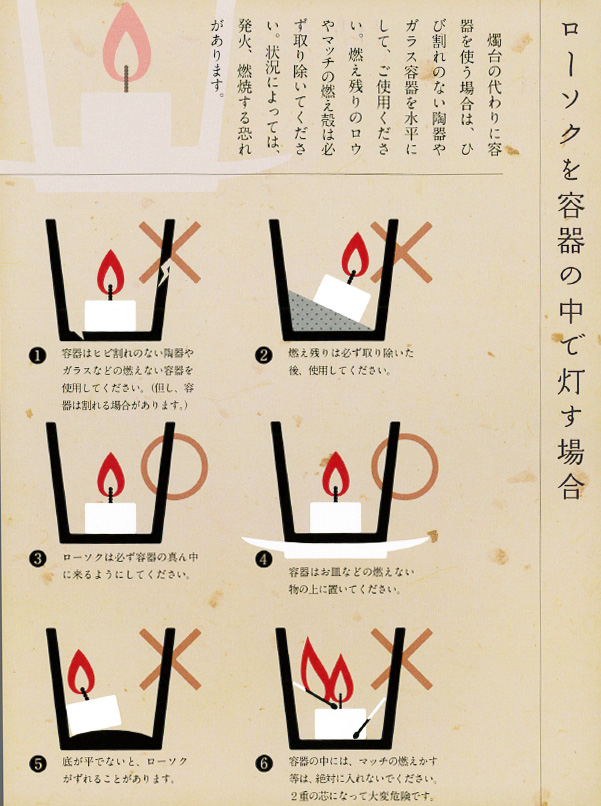 ローソクを容器の中で灯す場合

燭台の代わりに容器を使う場合は、ひび割れのない陶器やガラス容器を水平にして、ご使用ください。燃え残りのロウやマッチの燃え殻は必ず取り除いてください。状況によっては、発火、燃焼する恐れがあります。

❶ 容器はヒビ割れのない陶器やガラスなどの燃えない容器を使用してください。(但し、容器は割れる場合があります。)

❷ 燃え残りは必ず取り除いた後、使用してください。

❸ ローソクは必ず容器の真ん中に来るようにしてください。

❹ 容器はお皿などの燃えない物の上に置いてください。

❺ 底が平でないと、ローソクがずれることがあります。

❻ 容器の中には、マッチの燃えかす等は、絶対に入れないでください。2重の芯になって大変危険です。